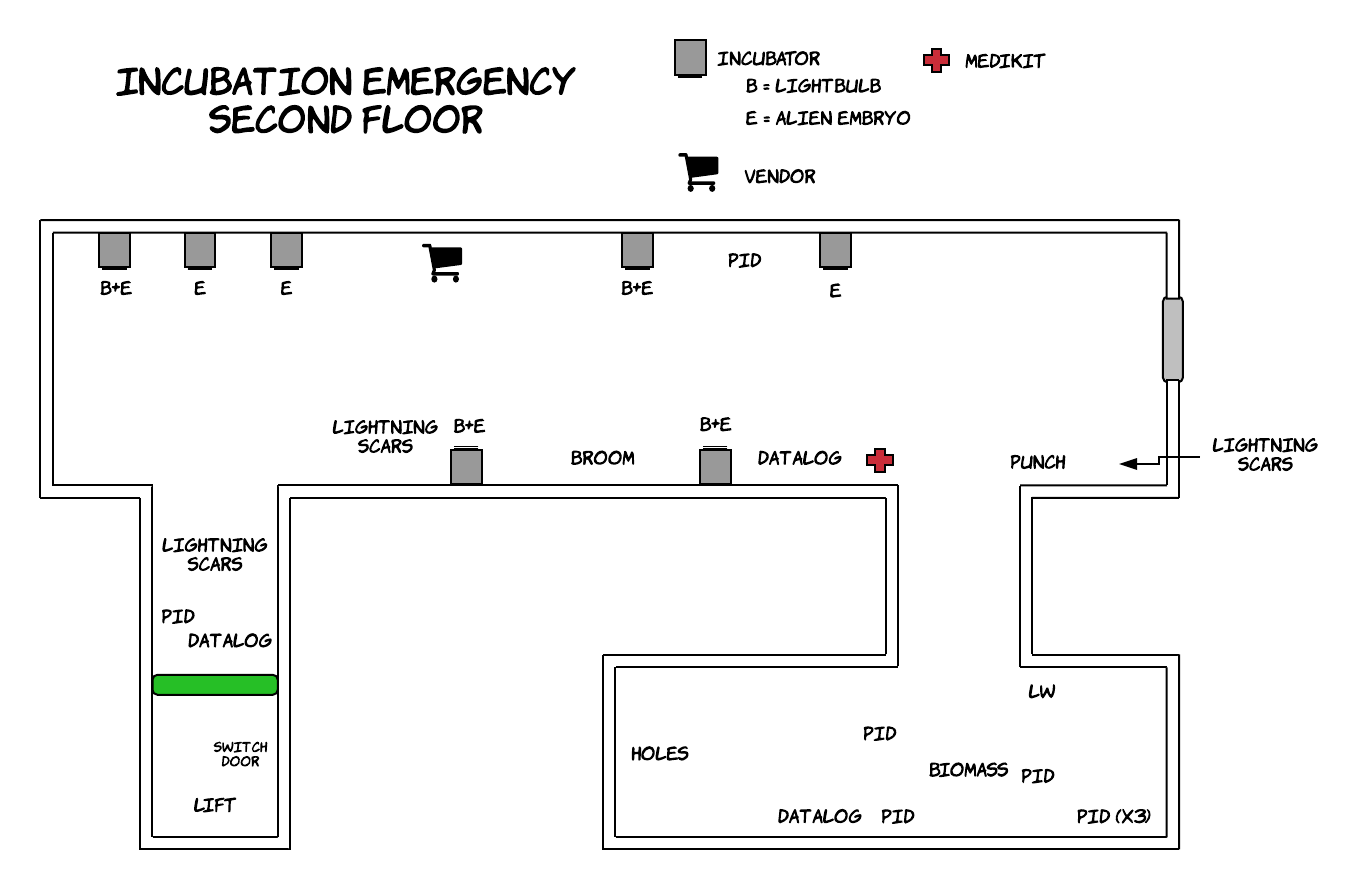 INCUBATION EMERGENCY
SECOND FLOOR

INCUBATOR
B = LIGHTBULB
E = ALIEN EMBRYO

MEDIKIT

VENDOR

B+E
E
E
B+E
PID
E

LIGHTNING SCARS
B+E
BROOM
B+E
DATALOG
PUNCH
LIGHTNING SCARS

LIGHTNING SCARS
PID
DATALOG
SWITCH DOOR
LIFT

LW
HOLES
PID
BIOMASS
PID
DATALOG
PID
PID (X3)