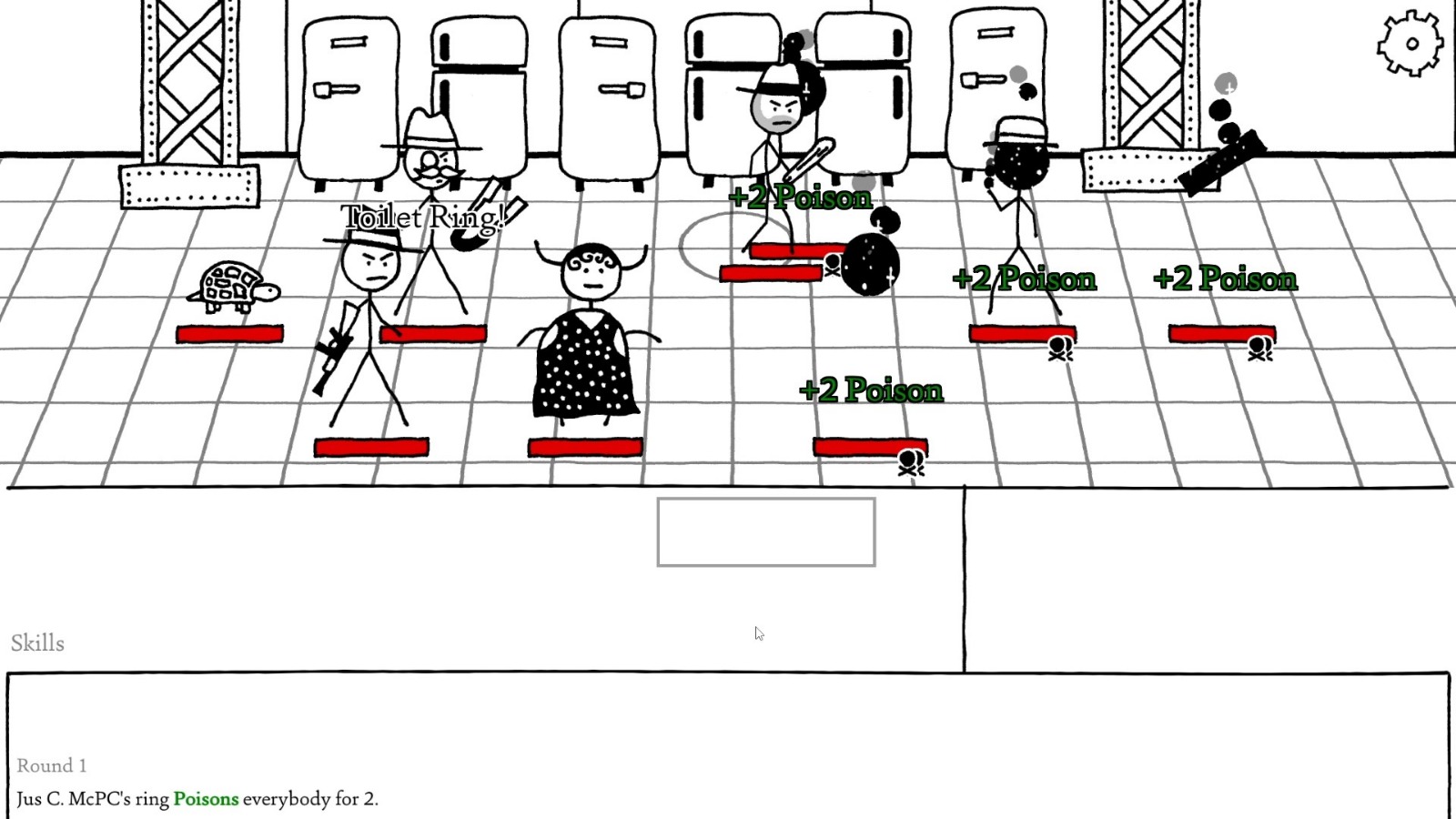 Toilet Ring!

+2 Poison

+2 Poison

+2 Poison

+2 Poison

Skills

Round 1

Jus C. McPC's ring Poisons everybody for 2.