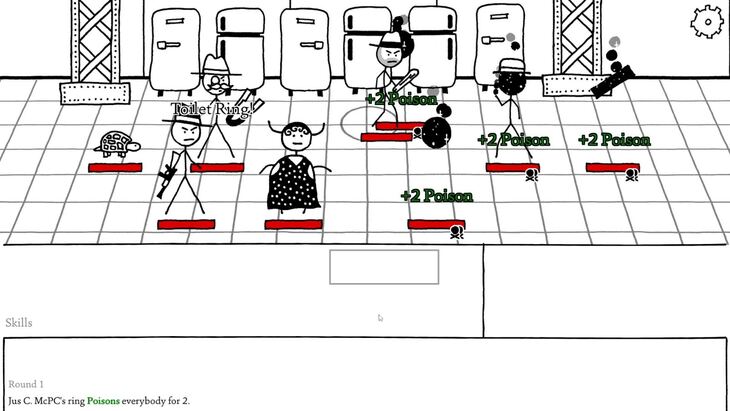 Toilet Ring!

+2 Poison

+2 Poison

+2 Poison

+2 Poison

Skills

Round 1

Jus C. McPC's ring Poisons everybody for 2.